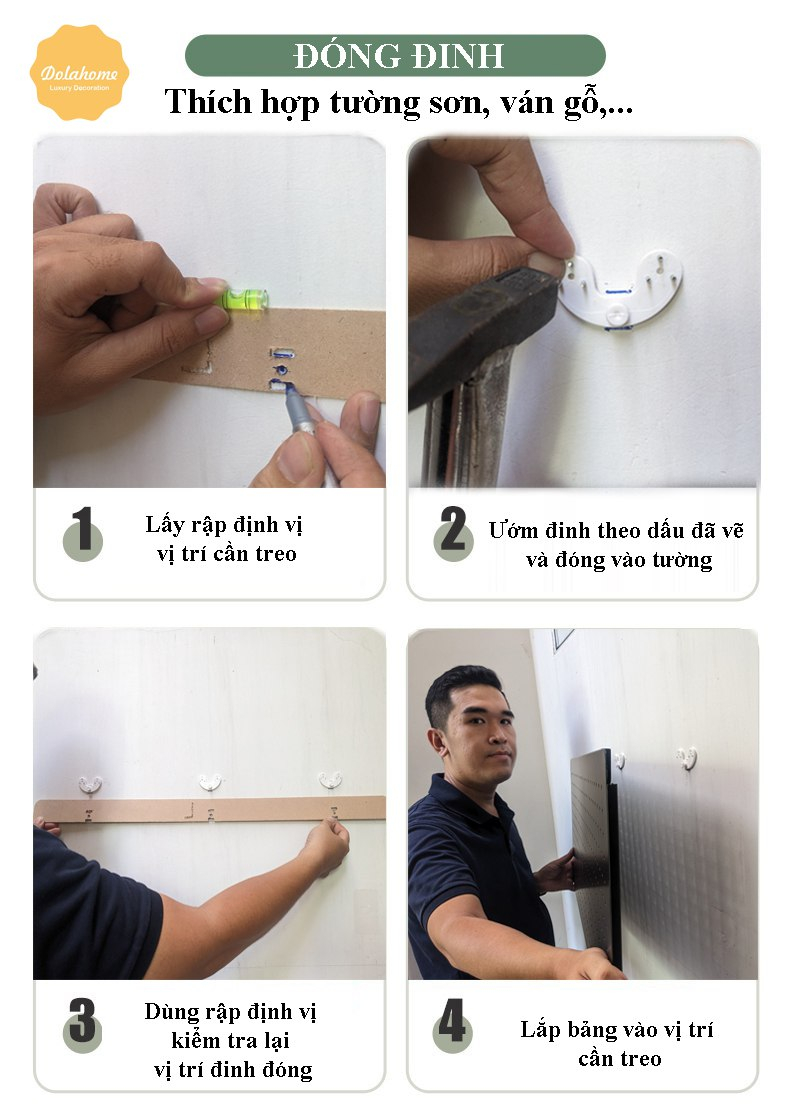 Dolahome
Luxury Decoration

ĐÓNG ĐINH
Thích hợp tường sơn, ván gỗ,...

1
Lấy rập định vị vị trí cần treo

2
Ướm đinh theo dấu đã vẽ và đóng vào tường

3
Dùng rập định vị kiểm tra lại vị trí đinh đóng

4
Lắp bảng vào vị trí cần treo