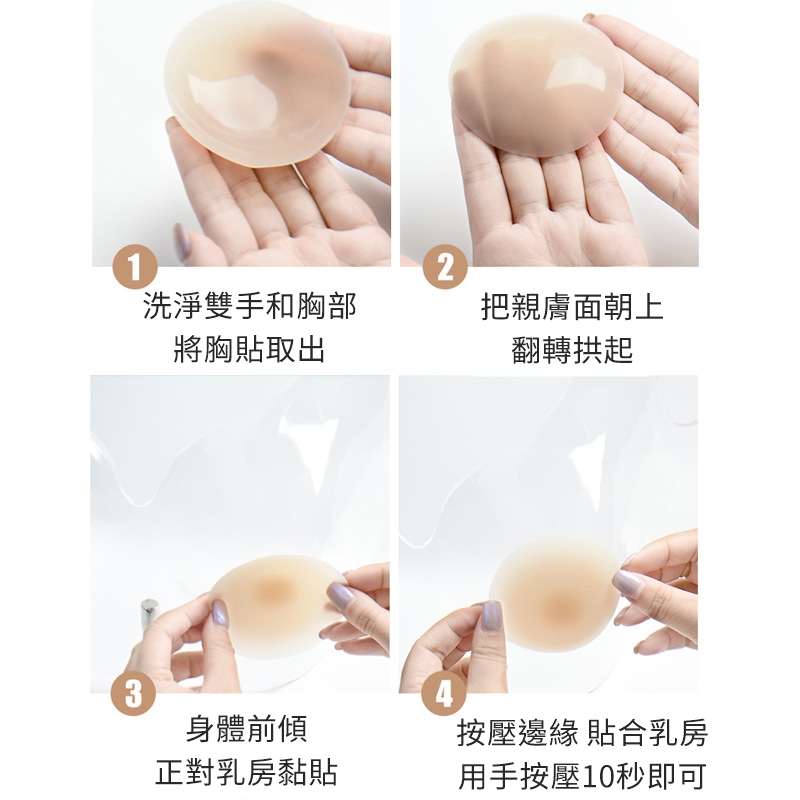 1
洗淨雙手和胸部
將胸貼取出

2
把親膚面朝上
翻轉拱起

3
身體前傾
正對乳房黏貼

4
按壓邊緣 貼合乳房
用手按壓10秒即可