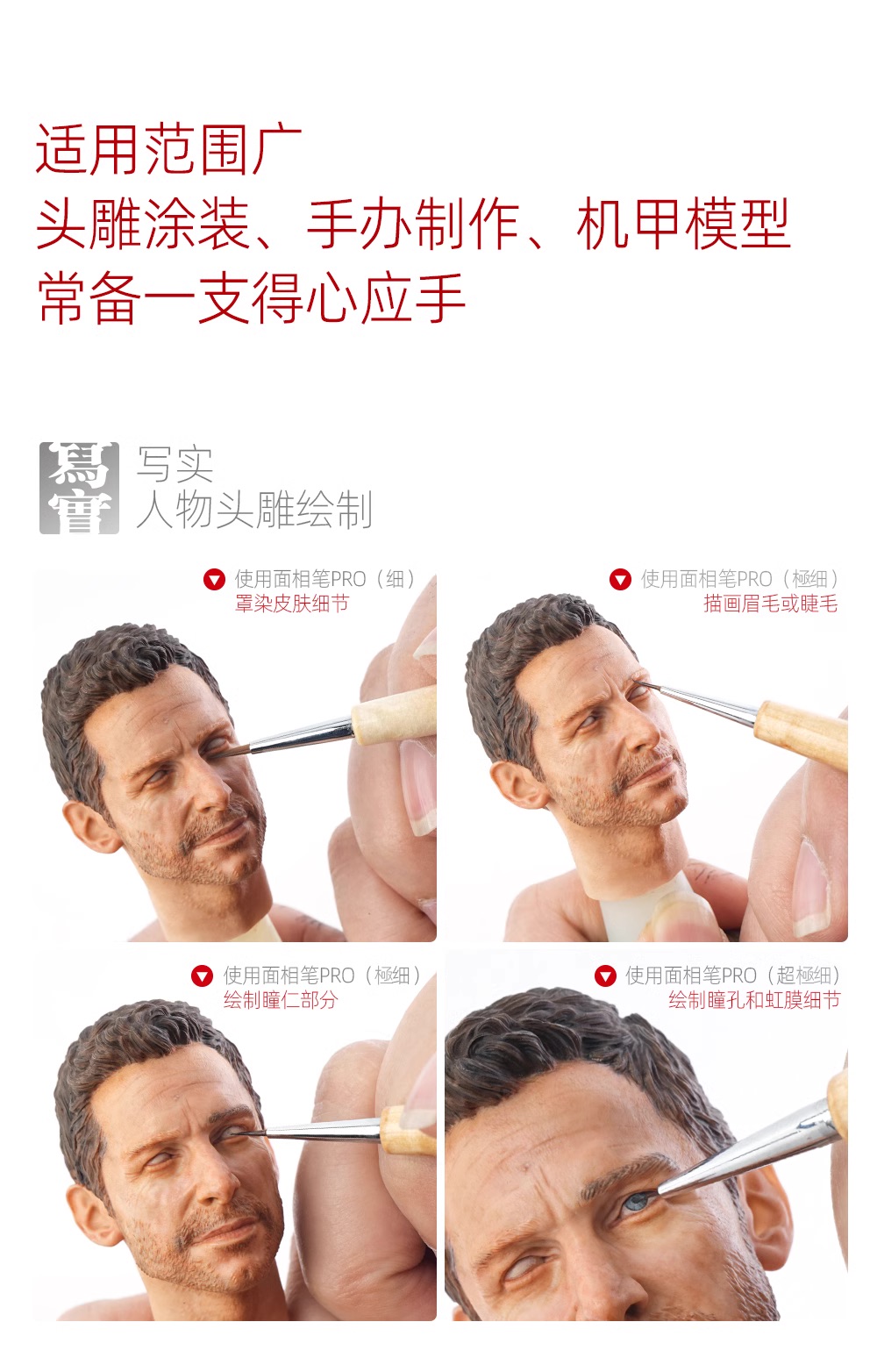 适用范围广
头雕涂装、手办制作、机甲模型
常备一支得心应手

寫實
写实
人物头雕绘制

使用面相笔PRO（细）
罩染皮肤细节

使用面相笔PRO（極细）
描画眉毛或睫毛

使用面相笔PRO（極细）
绘制瞳仁部分

使用面相笔PRO（超極细）
绘制瞳孔和虹膜细节