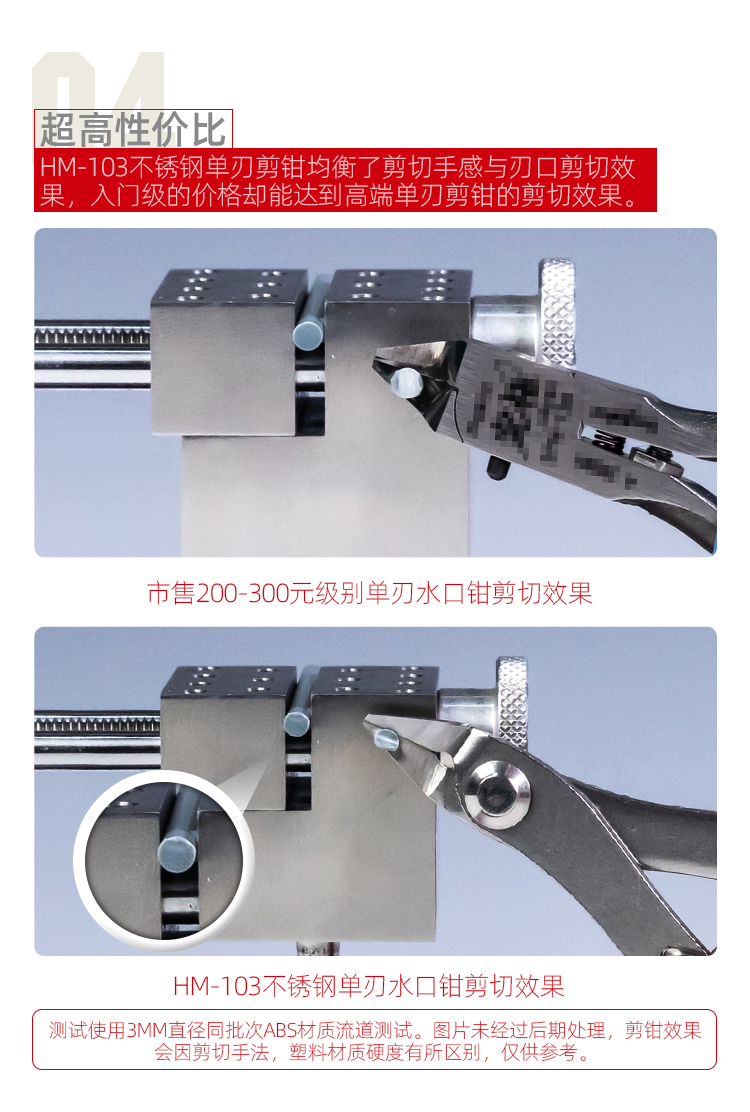 04

超高性价比

HM-103不锈钢单刃剪钳均衡了剪切手感与刃口剪切效果，入门级的价格却能达到高端单刃剪钳的剪切效果。

市售200-300元级别单刃水口钳剪切效果

HM-103不锈钢单刃水口钳剪切效果

测试使用3MM直径同批次ABS材质流道测试。图片未经过后期处理，剪钳效果会因剪切手法，塑料材质硬度有所区别，仅供参考。