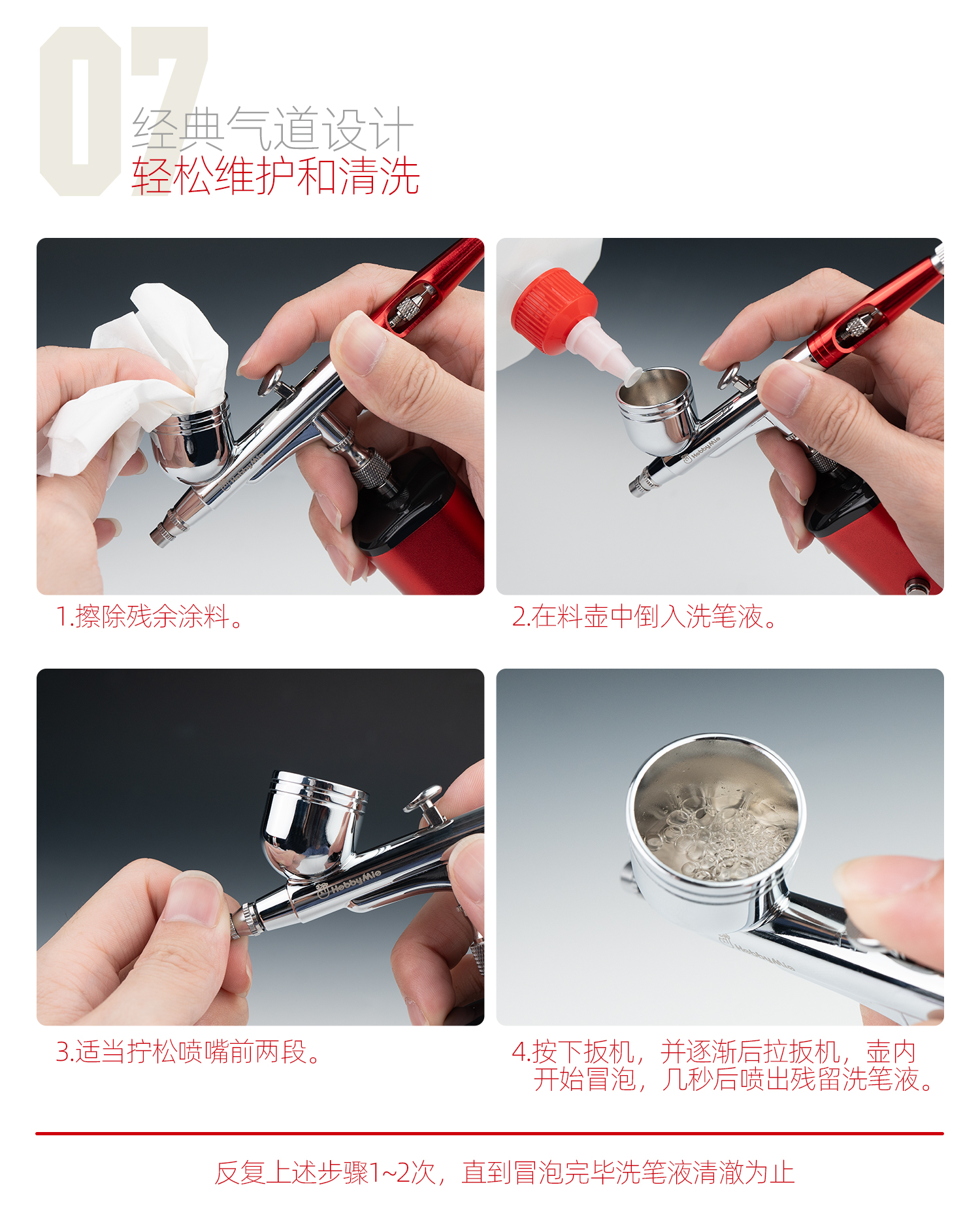 07

经典气道设计
轻松维护和清洗

HobbyMio

1.擦除残余涂料。

HobbyMio

2.在料壶中倒入洗笔液。

HobbyMio

3.适当拧松喷嘴前两段。

HobbyMio

4.按下扳机，并逐渐后拉扳机，壶内开始冒泡，几秒后喷出残留洗笔液。

反复上述步骤1~2次，直到冒泡完毕洗笔液清澈为止