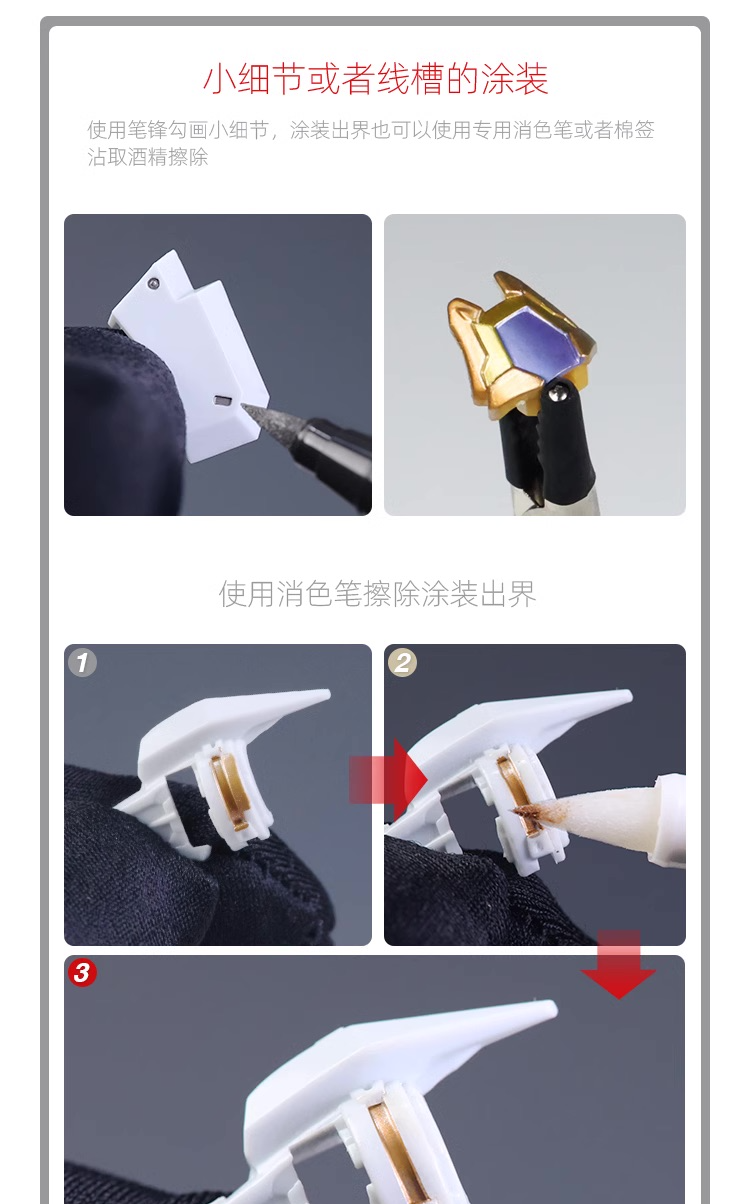 小细节或者线槽的涂装

使用笔锋勾画小细节，涂装出界也可以使用专用消色笔或者棉签沾取酒精擦除

使用消色笔擦除涂装出界

1

2

3