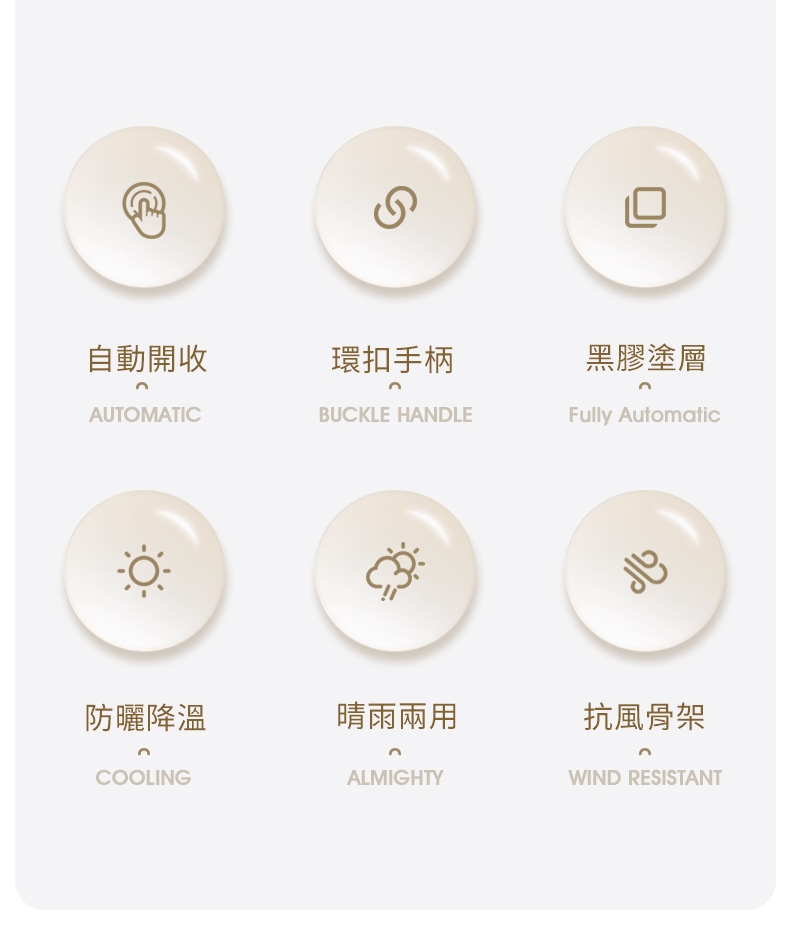 自動開收
AUTOMATIC

環扣手柄
BUCKLE HANDLE

黑膠塗層
Fully Automatic

防曬降溫
COOLING

晴雨兩用
ALMIGHTY

抗風骨架
WIND RESISTANT