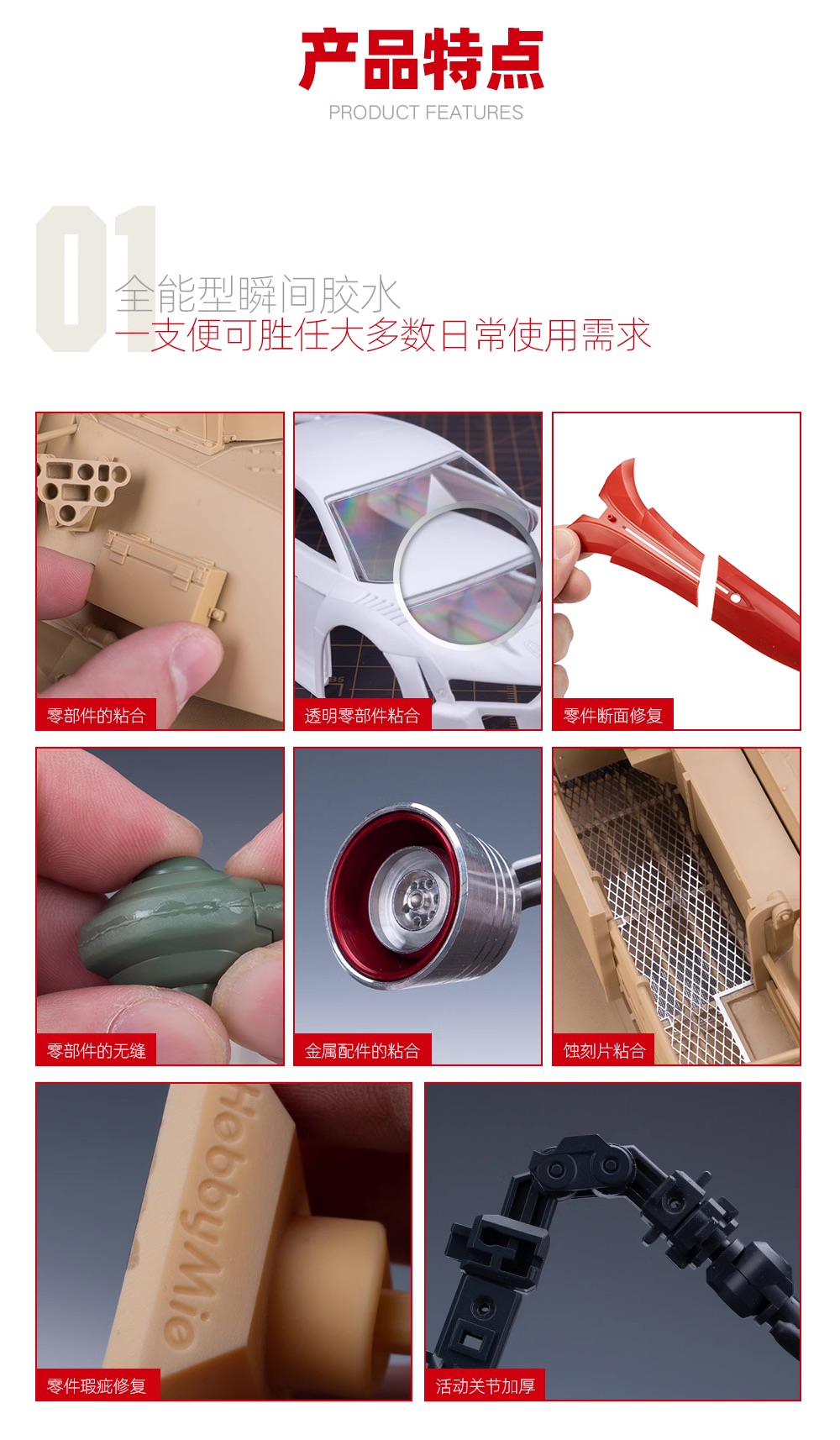 产品特点
PRODUCT FEATURES

01
全能型瞬间胶水
一支便可胜任大多数日常使用需求

零部件的粘合

透明零部件粘合

零件断面修复

零部件的无缝

金属配件的粘合

蚀刻片粘合

HobbyMio

零件瑕疵修复

活动关节加厚