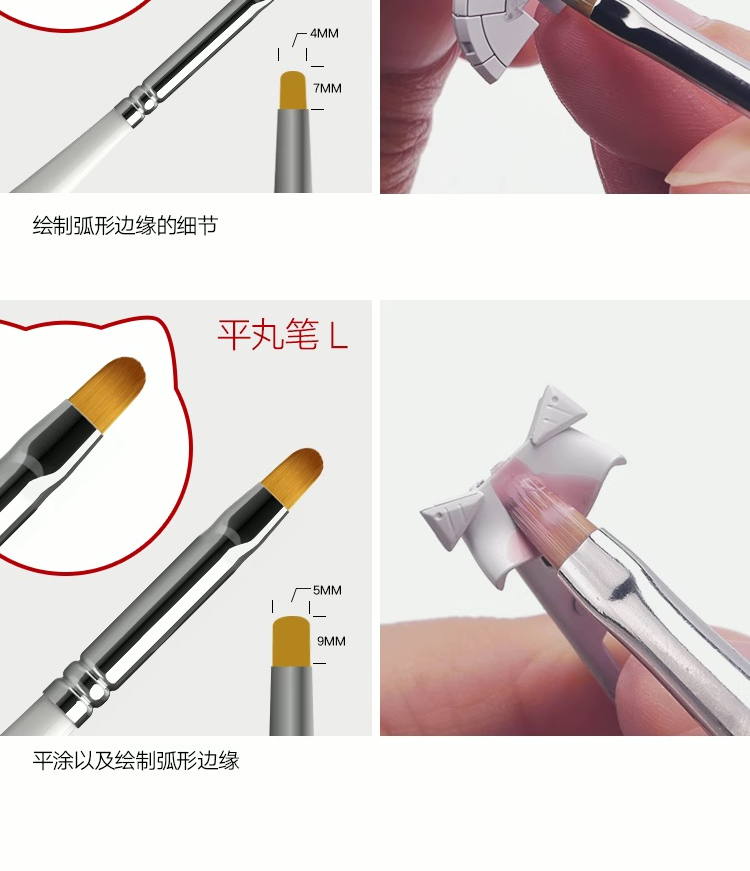 4MM
7MM
绘制弧形边缘的细节

平丸笔 L
5MM
9MM
平涂以及绘制弧形边缘