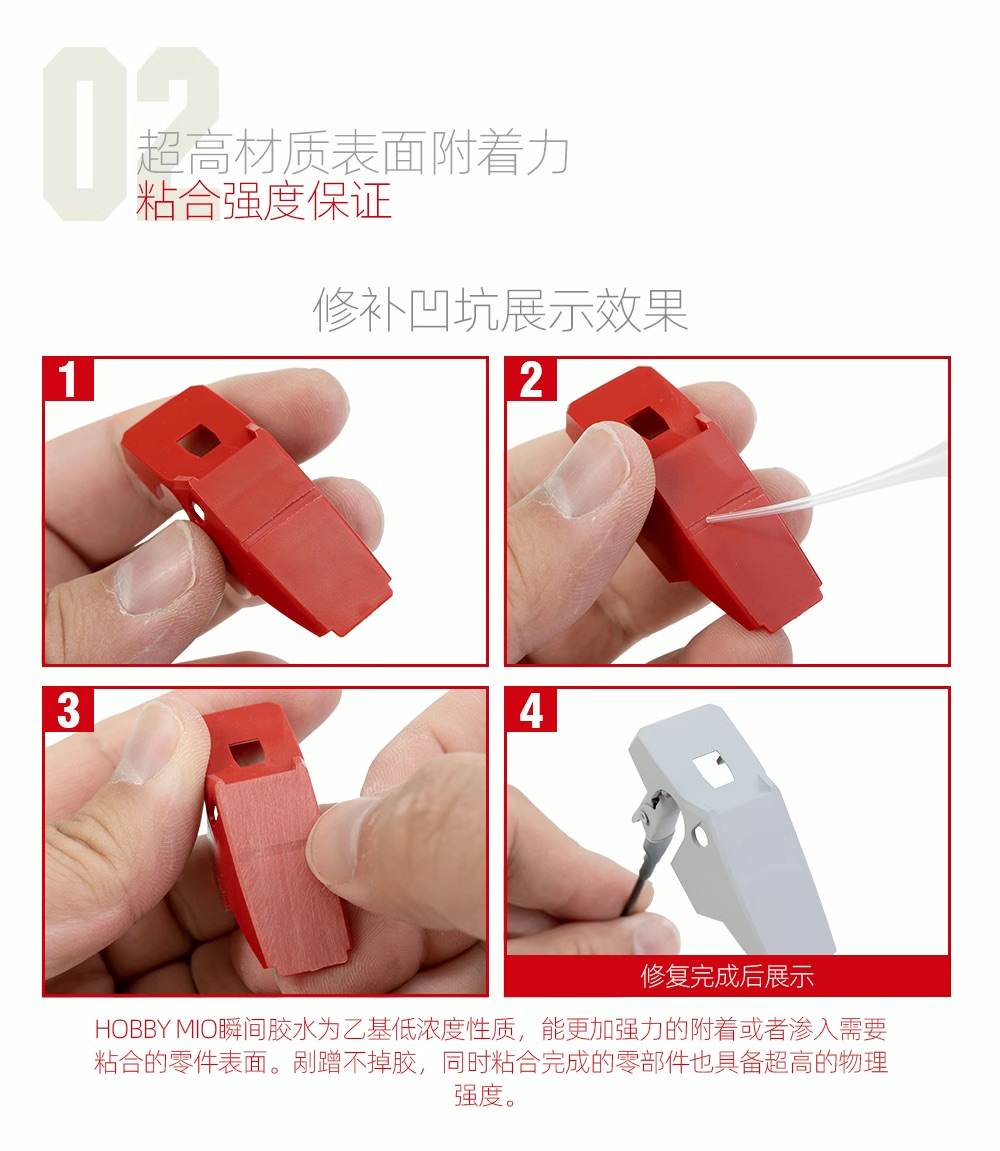 02
超高材质表面附着力
粘合强度保证

修补凹坑展示效果

1

2

3

4
修复完成后展示

HOBBY MIO瞬间胶水为乙基低浓度性质，能更加强力的附着或者渗入需要粘合的零件表面。剐蹭不掉胶，同时粘合完成的零部件也具备超高的物理强度。