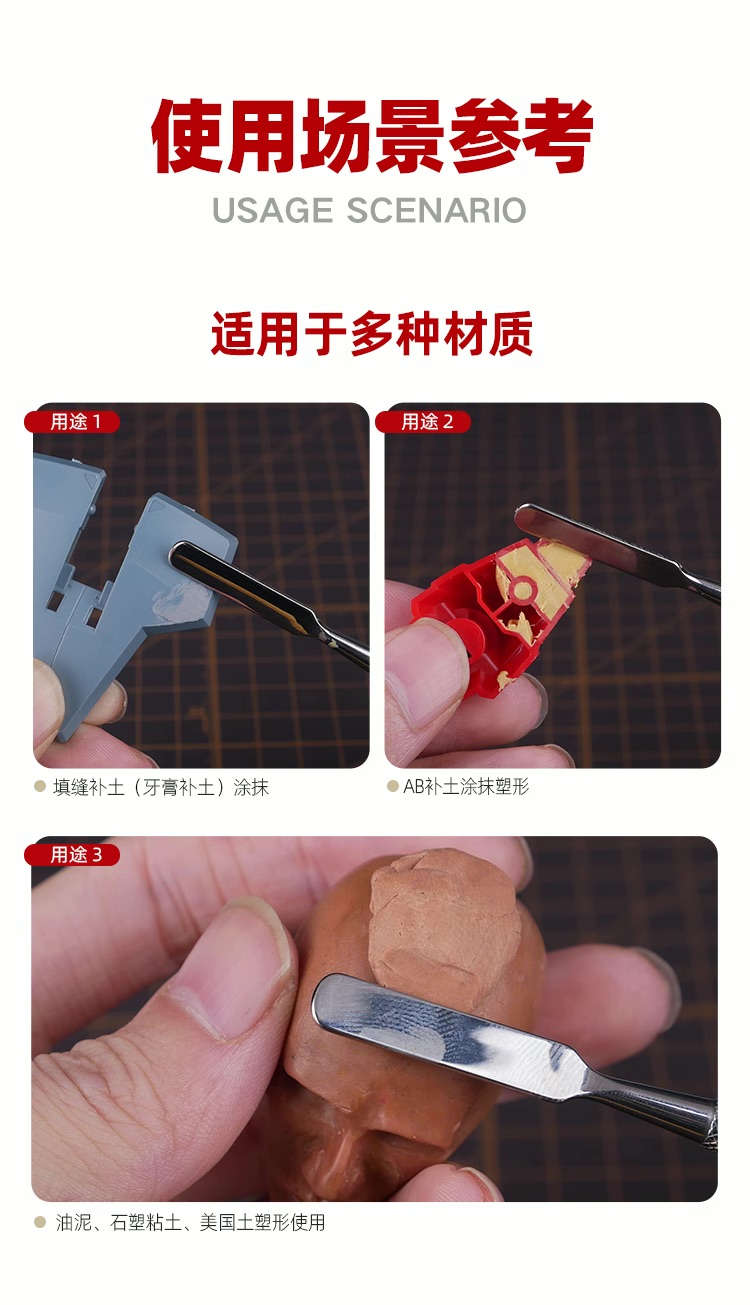 使用场景参考
USAGE SCENARIO

适用于多种材质

用途 1

填缝补土（牙膏补土）涂抹

用途 2

AB补土涂抹塑形

用途 3

油泥、石塑粘土、美国土塑形使用