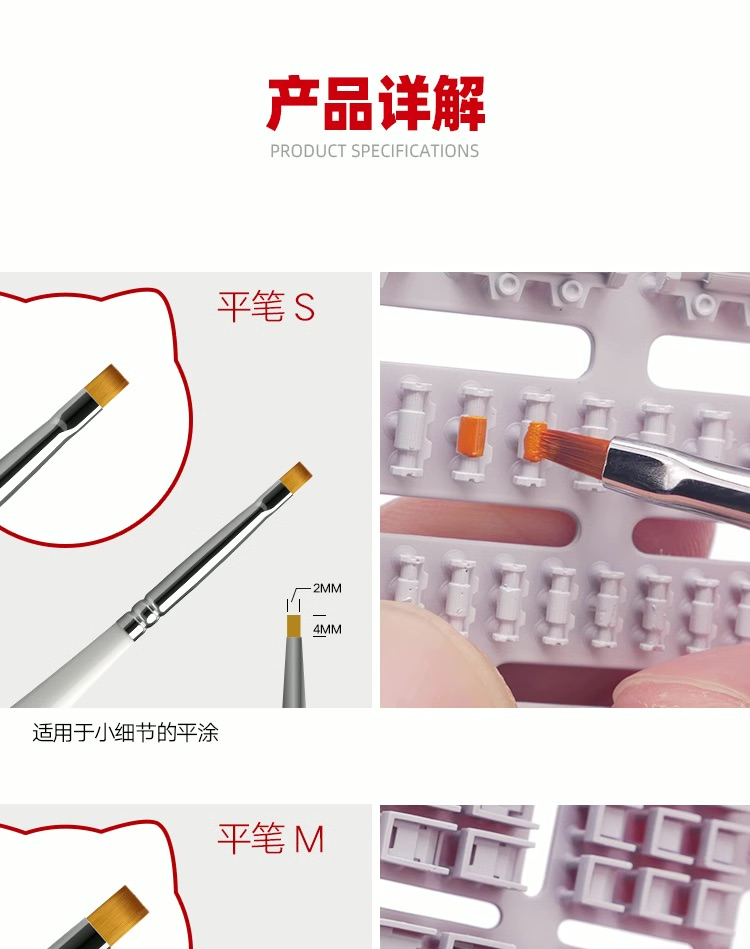 产品详解

PRODUCT SPECIFICATIONS

平笔 S

2MM

4MM

适用于小细节的平涂

平笔 M