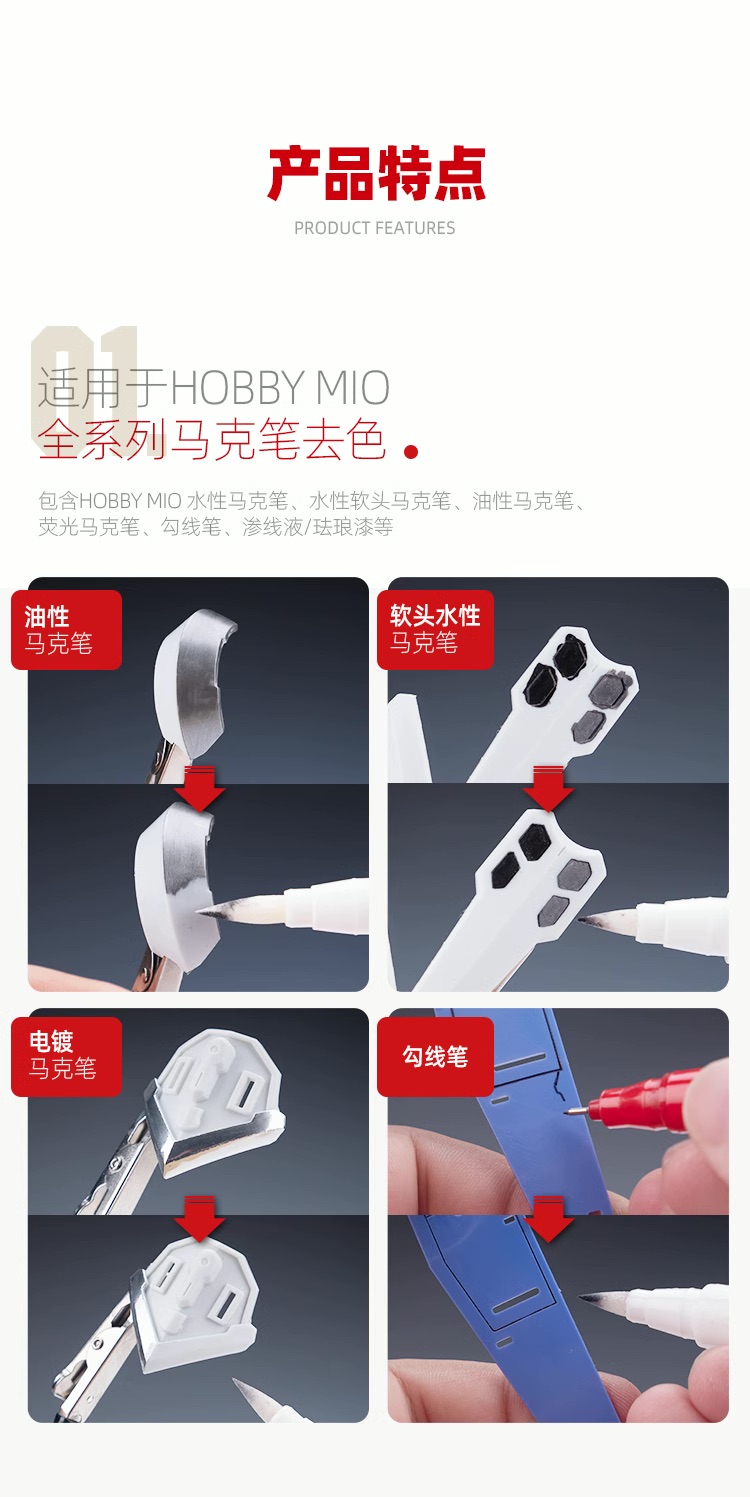 产品特点
PRODUCT FEATURES

01
适用于HOBBY MIO
全系列马克笔去色.

包含HOBBY MIO 水性马克笔、水性软头马克笔、油性马克笔、荧光马克笔、勾线笔、渗线液/珐琅漆等

油性
马克笔

软头水性
马克笔

电镀
马克笔

勾线笔