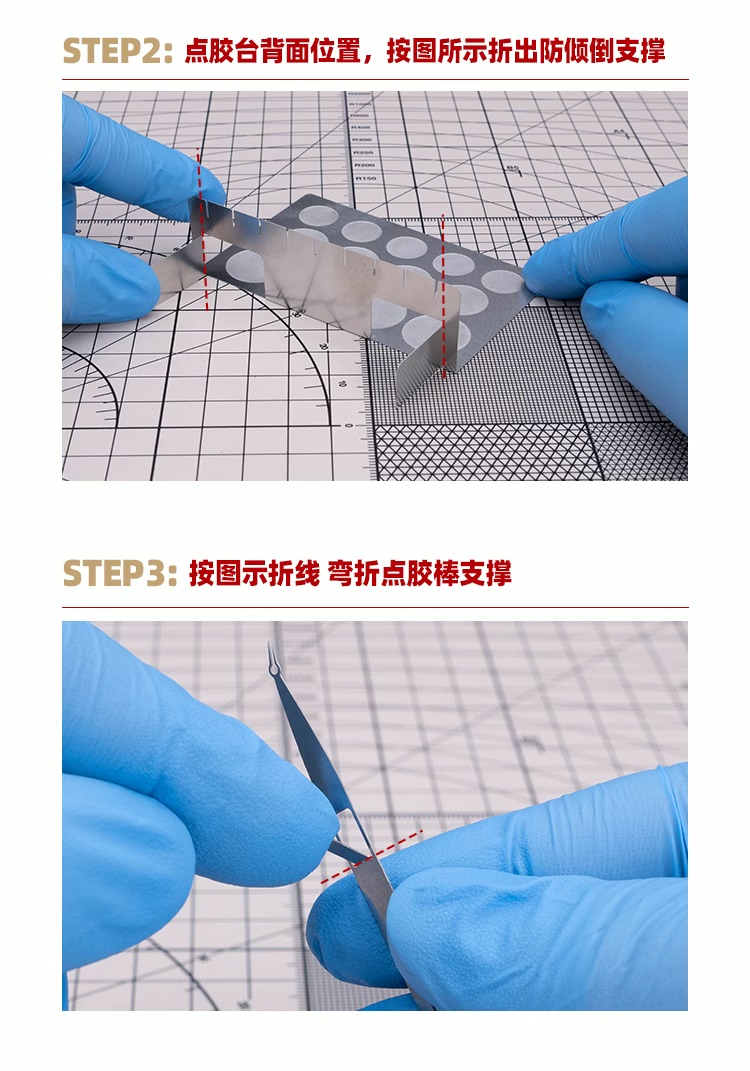 STEP2: 点胶台背面位置，按图所示折出防倾倒支撑

STEP3: 按图示折线 弯折点胶棒支撑