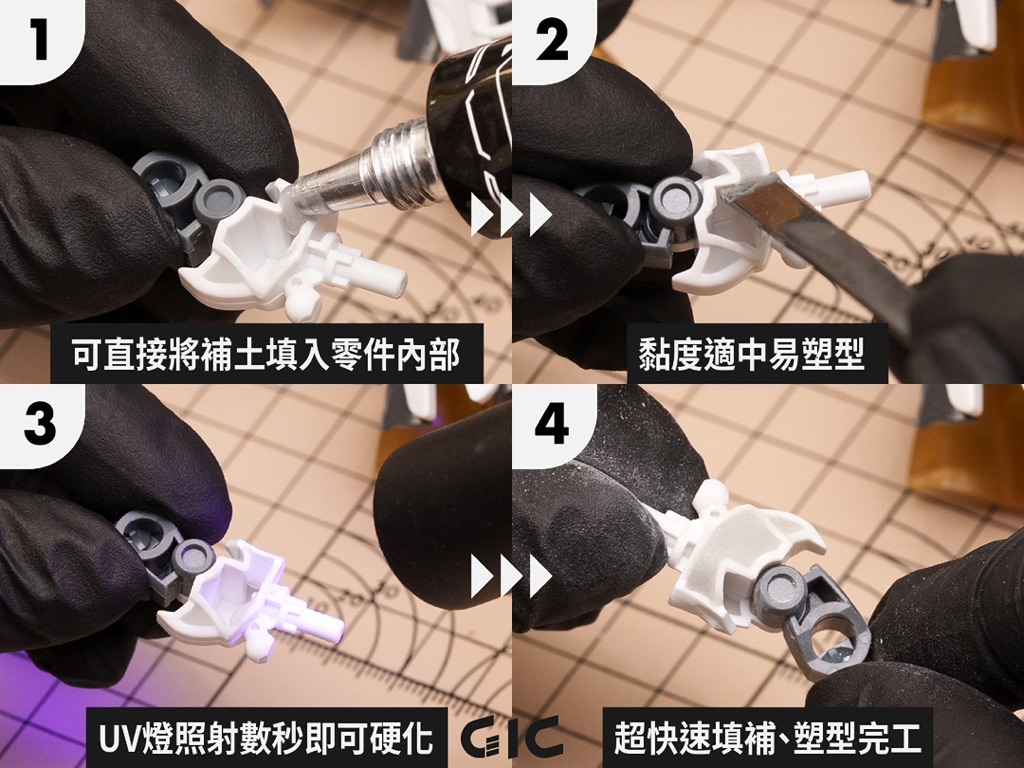 1

可直接將補土填入零件內部

2

黏度適中易塑型

3

UV燈照射數秒即可硬化

GIC

4

超快速填補、塑型完工