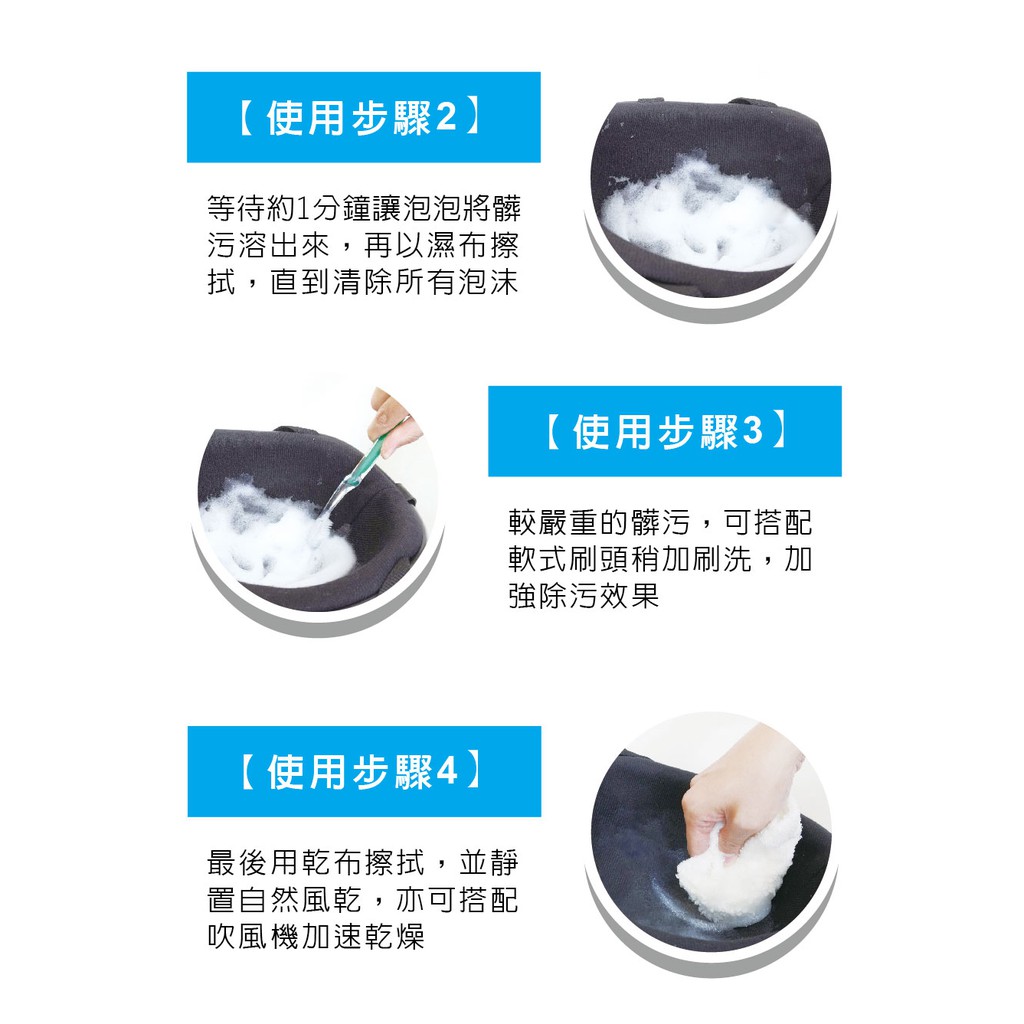 【使用步驟2】

等待約1分鐘讓泡泡將髒污溶出來，再以濕布擦拭，直到清除所有泡沫

【使用步驟3】

較嚴重的髒污，可搭配軟式刷頭稍加刷洗，加強除污效果

【使用步驟4】

最後用乾布擦拭，並靜置自然風乾，亦可搭配吹風機加速乾燥