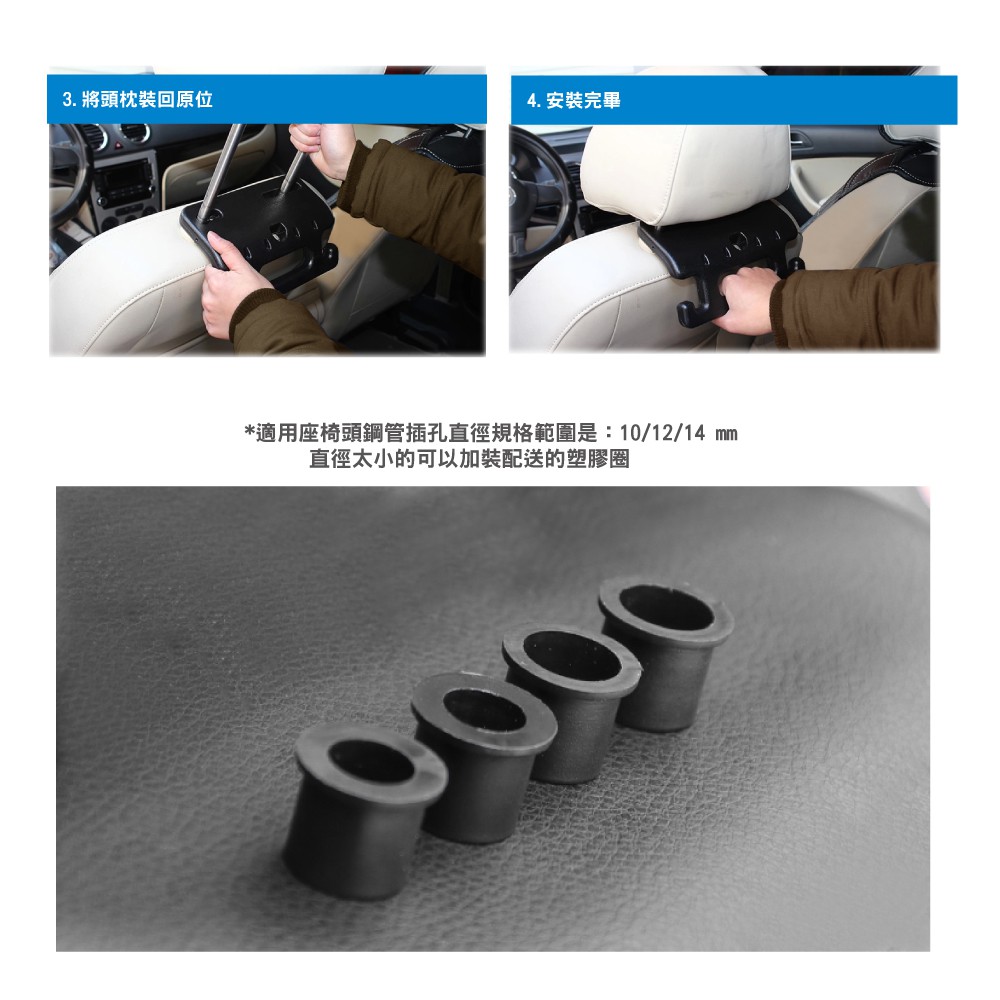 3. 將頭枕裝回原位

4. 安裝完畢

*適用座椅頭鋼管插孔直徑規格範圍是：10/12/14 mm
直徑太小的可以加裝配送的塑膠圈