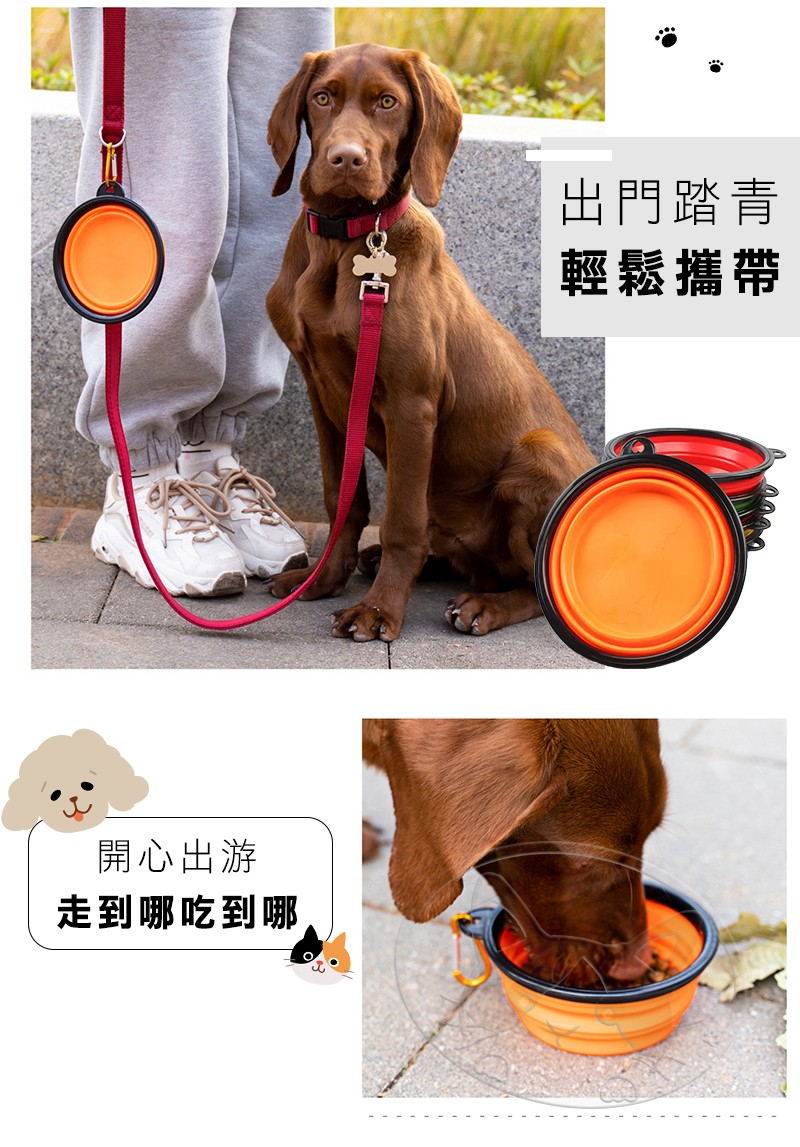 出門踏青
輕鬆攜帶

開心出游
走到哪吃到哪