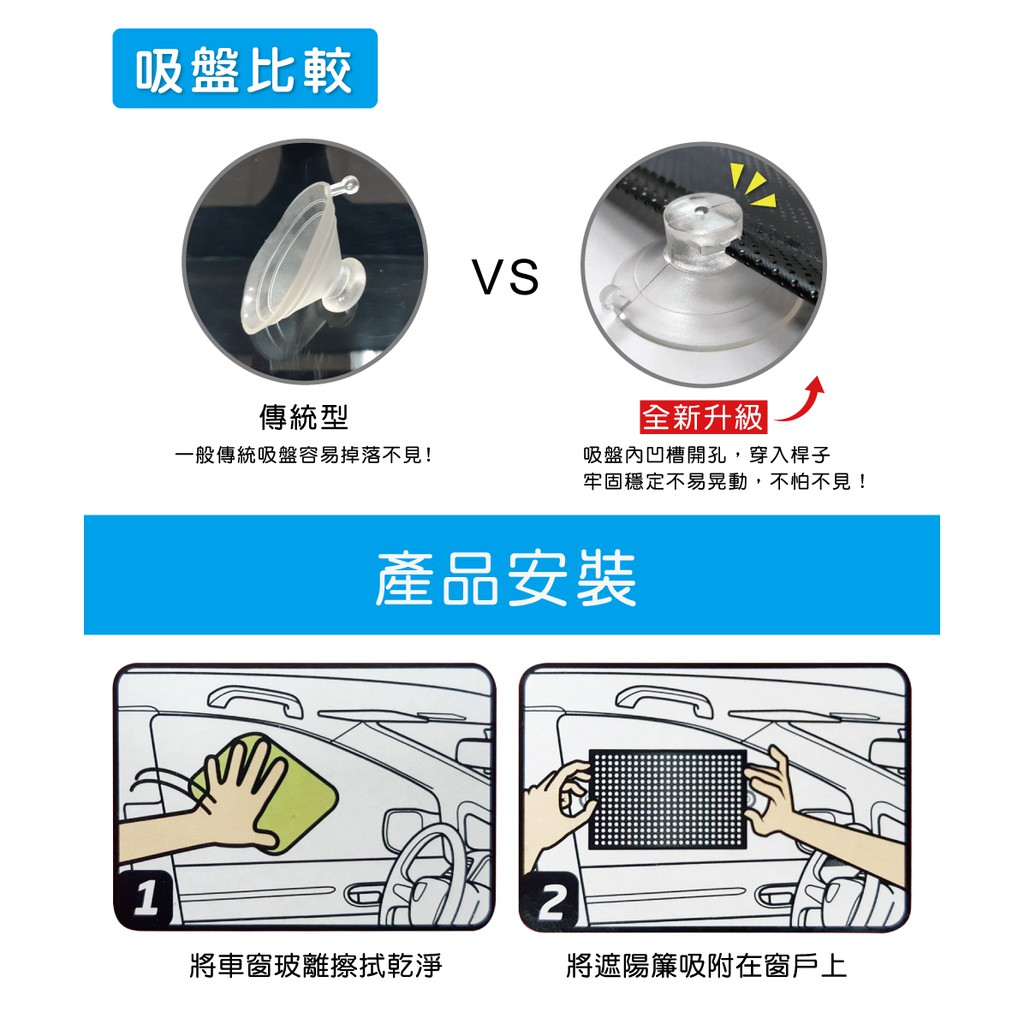 吸盤比較

VS

傳統型
一般傳統吸盤容易掉落不見！

全新升級
吸盤內凹槽開孔，穿入桿子
牢固穩定不易晃動，不怕不見！

產品安裝

1
將車窗玻離擦拭乾淨

2
將遮陽簾吸附在窗戶上