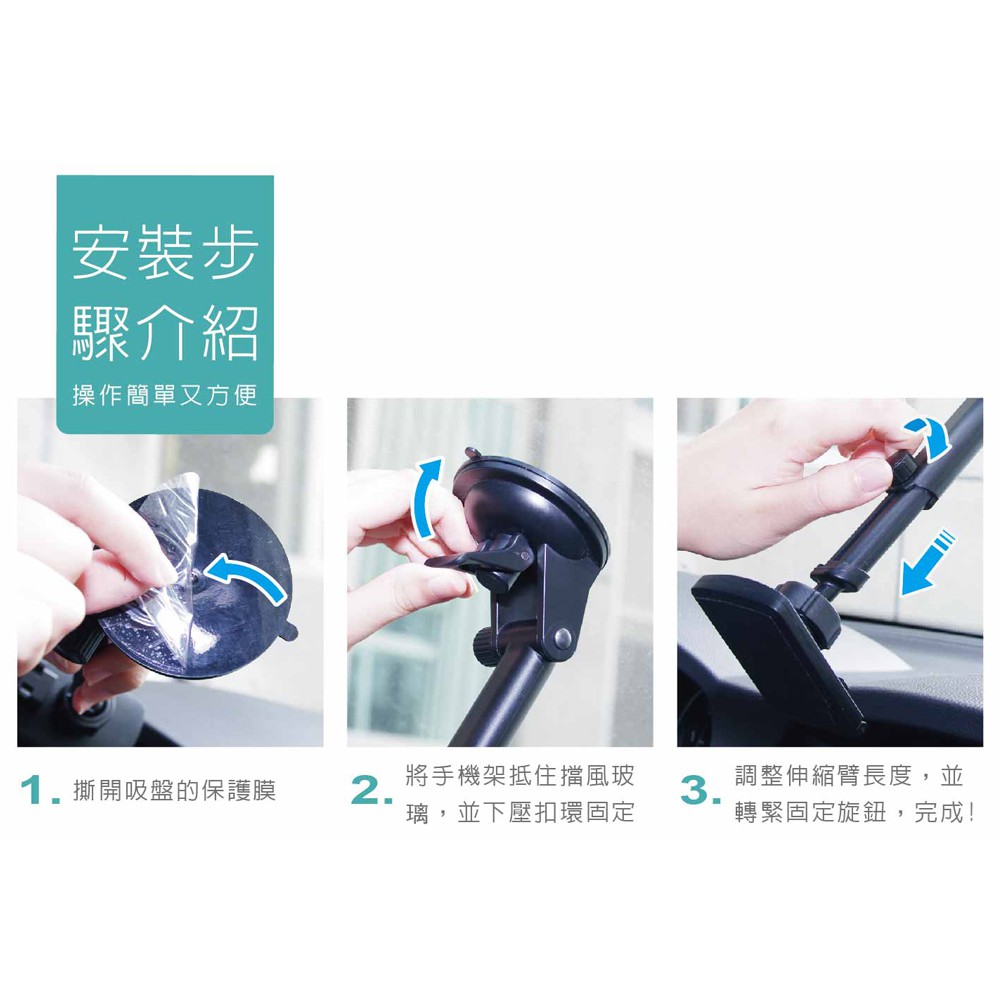 安裝步驟介紹
操作簡單又方便

1. 撕開吸盤的保護膜

2. 將手機架抵住擋風玻璃，並下壓扣環固定

3. 調整伸縮臂長度，並轉緊固定旋鈕，完成!