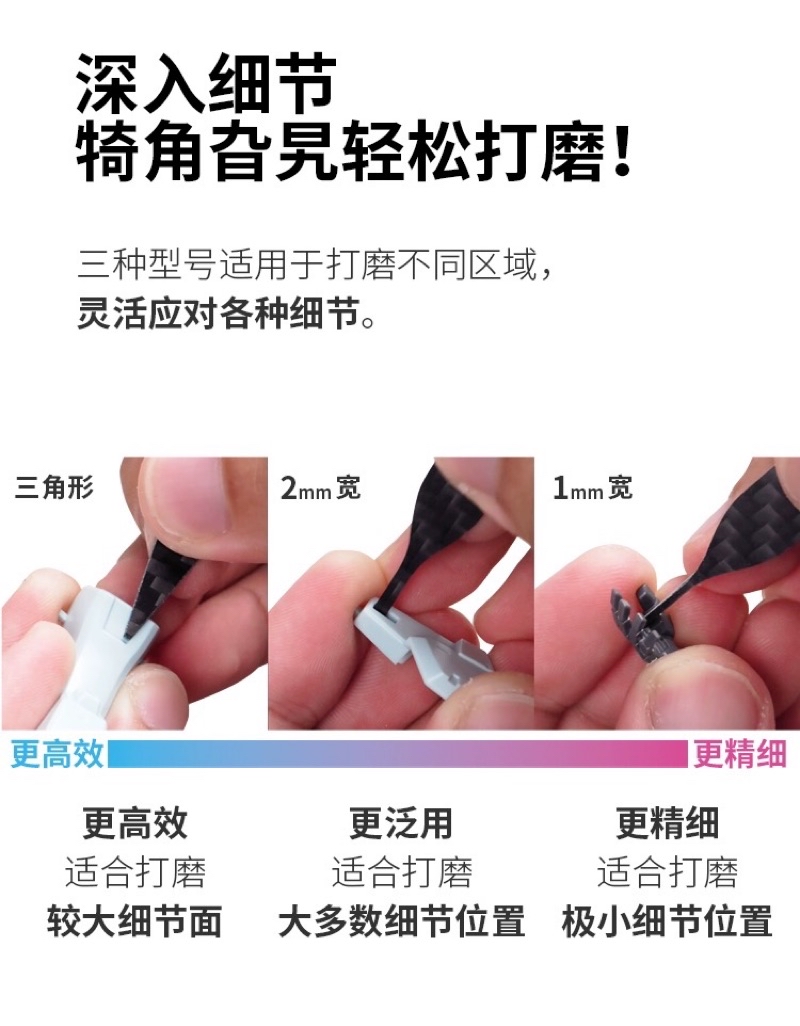 深入细节
犄角旮旯轻松打磨！

三种型号适用于打磨不同区域，
灵活应对各种细节。

三角形

2mm 宽

1mm 宽

更高效

更精细

更高效
适合打磨
较大细节面

更泛用
适合打磨
大多数细节位置

更精细
适合打磨
极小细节位置