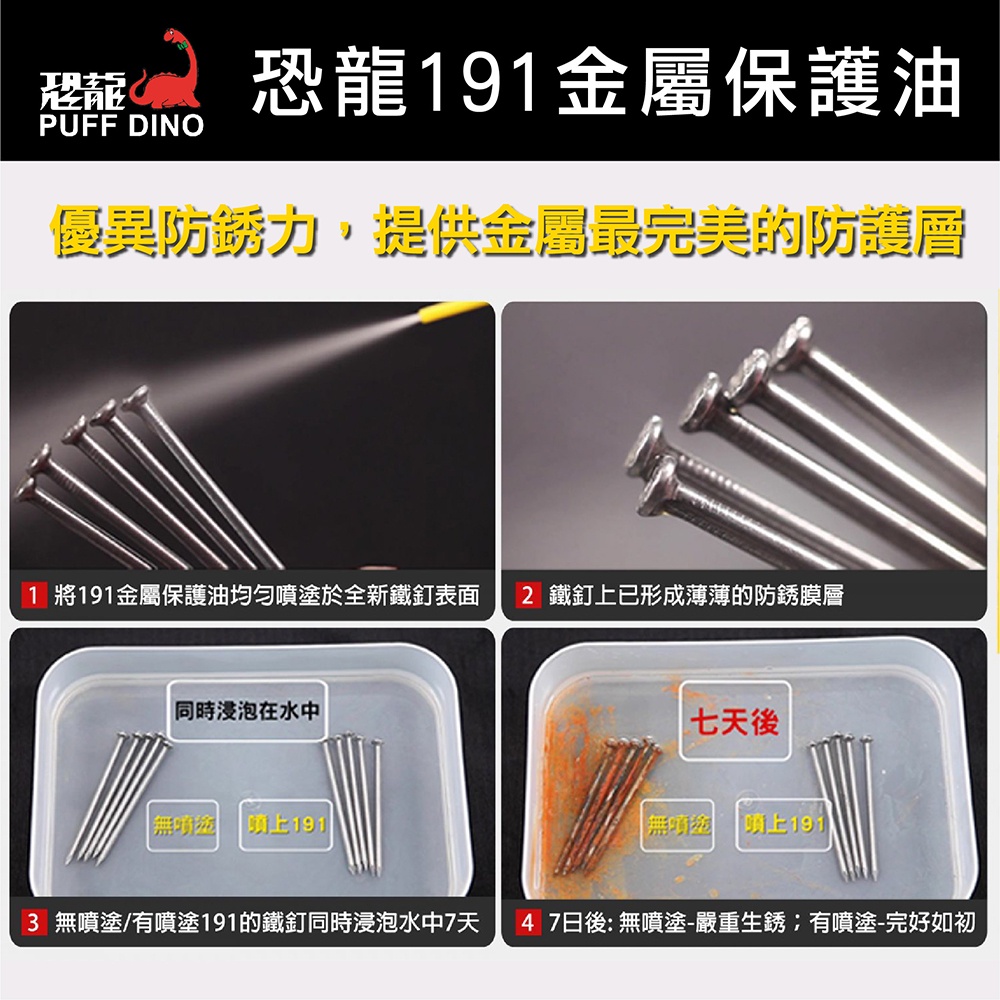 恐龍
PUFF DINO

恐龍191金屬保護油

優異防銹力，提供金屬最完美的防護層

1 將191金屬保護油均勻噴塗於全新鐵釘表面

2 鐵釘上已形成薄薄的防銹膜層

同時浸泡在水中

無噴塗

噴上191

3 無噴塗/有噴塗191的鐵釘同時浸泡水中7天

七天後

無噴塗

噴上191

4 7日後: 無噴塗-嚴重生銹；有噴塗-完好如初