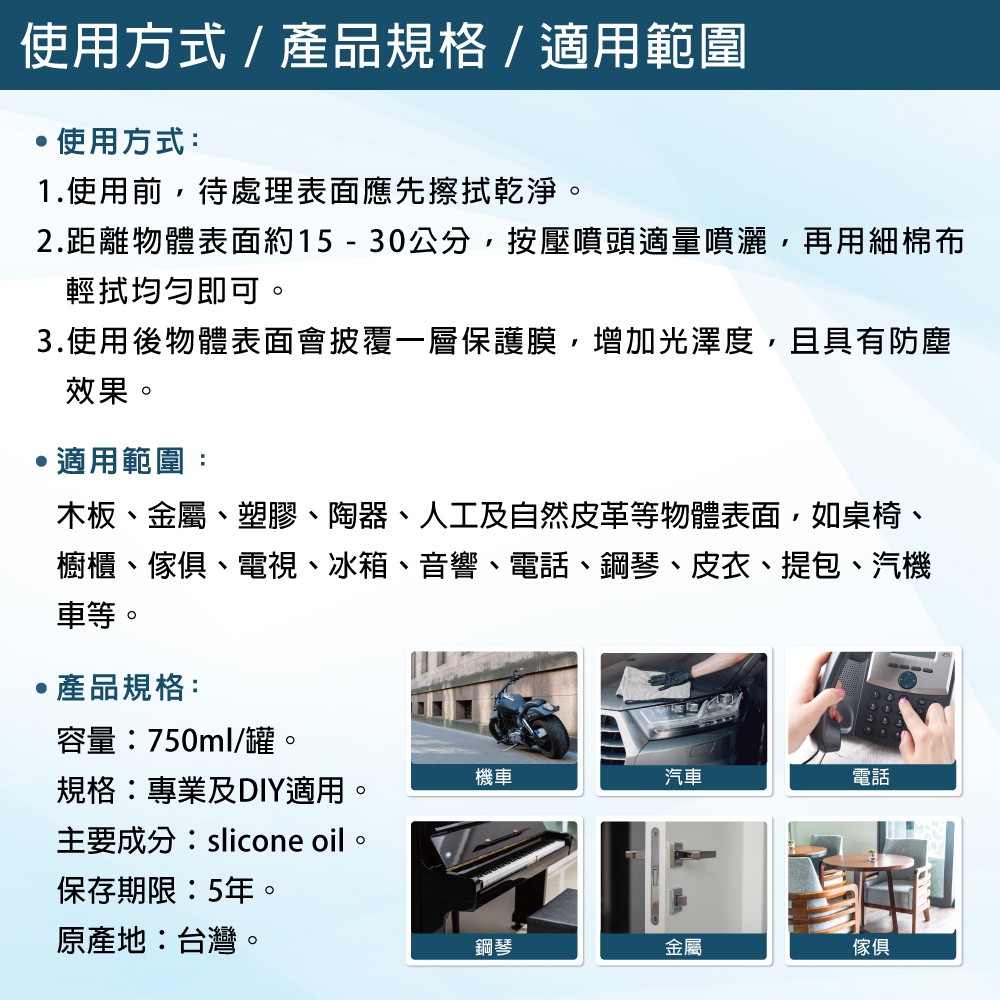 使用方式 / 產品規格 / 適用範圍

• 使用方式：

1.使用前，待處理表面應先擦拭乾淨。

2.距離物體表面約15 - 30公分，按壓噴頭適量噴灑，再用細棉布輕拭均勻即可。

3.使用後物體表面會披覆一層保護膜，增加光澤度，且具有防塵效果。

• 適用範圍：

木板、金屬、塑膠、陶器、人工及自然皮革等物體表面，如桌椅、櫥櫃、傢俱、電視、冰箱、音響、電話、鋼琴、皮衣、提包、汽機車等。

• 產品規格：

容量：750ml/罐。

規格：專業及DIY適用。

主要成分：slicone oil。

保存期限：5年。

原產地：台灣。

機車

汽車

電話

鋼琴

金屬

傢俱