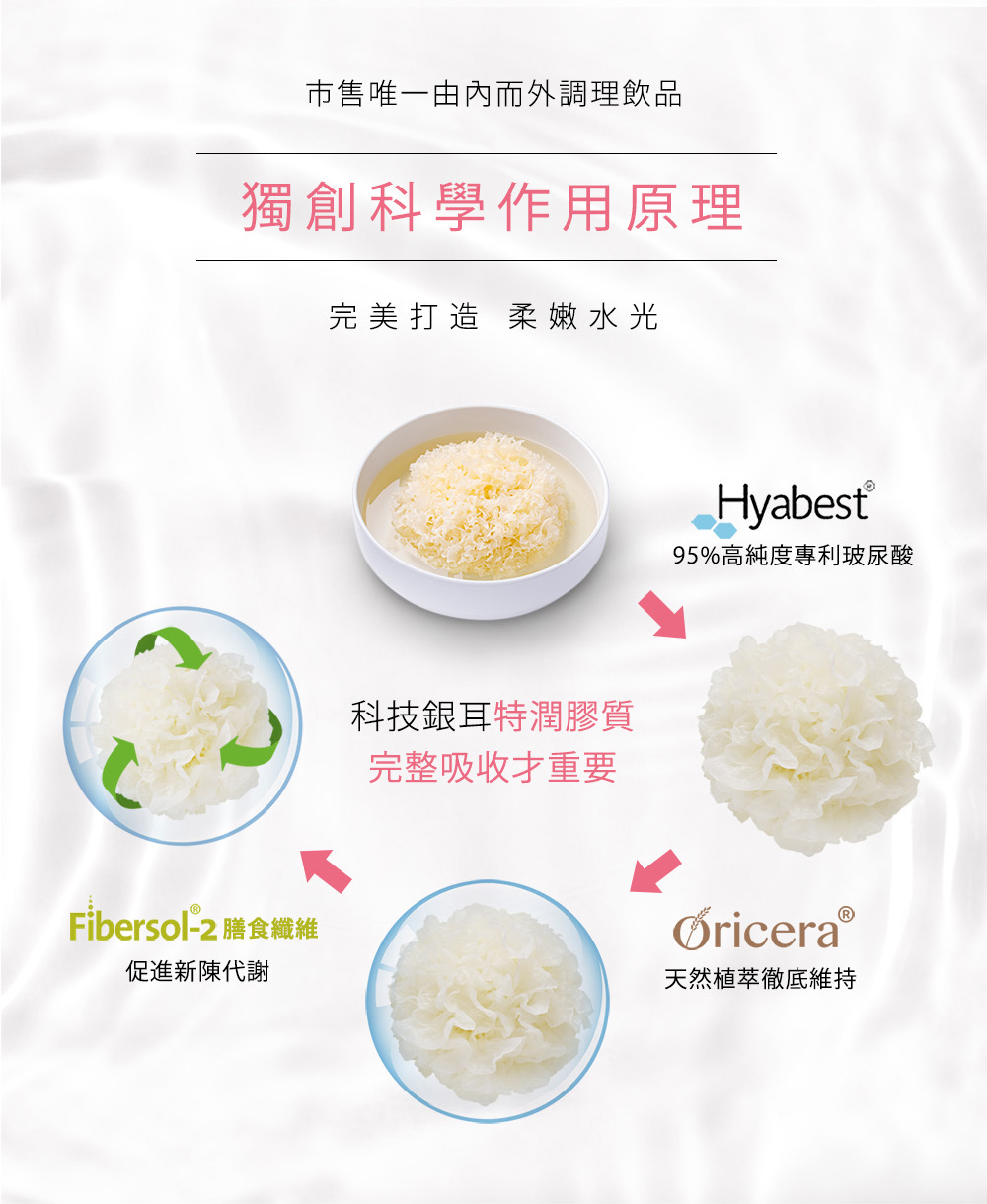 市售唯一由內而外調理飲品

獨創科學作用原理

完美打造　柔嫩水光

Hyabest®
95%高純度專利玻尿酸

科技銀耳特潤膠質
完整吸收才重要

Fibersol®-2 膳食纖維
促進新陳代謝

Oricera®
天然植萃徹底維持