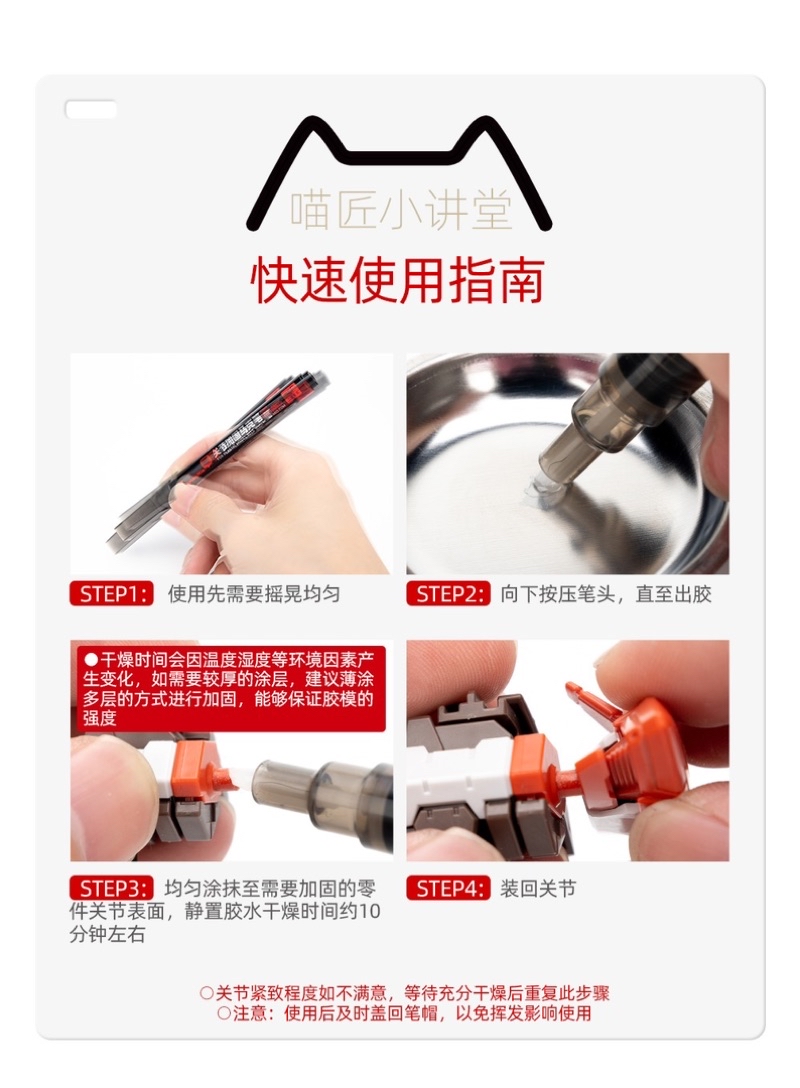 喵匠小讲堂

快速使用指南

STEP1: 使用先需要摇晃均匀

STEP2: 向下按压笔头，直至出胶

●干燥时间会因温度湿度等环境因素产生变化，如需要较厚的涂层，建议薄涂多层的方式进行加固，能够保证胶模的强度

STEP3: 均匀涂抹至需要加固的零件关节表面，静置胶水干燥时间约10分钟左右

STEP4: 装回关节

○关节紧致程度如不满意，等待充分干燥后重复此步骤
○注意：使用后及时盖回笔帽，以免挥发影响使用