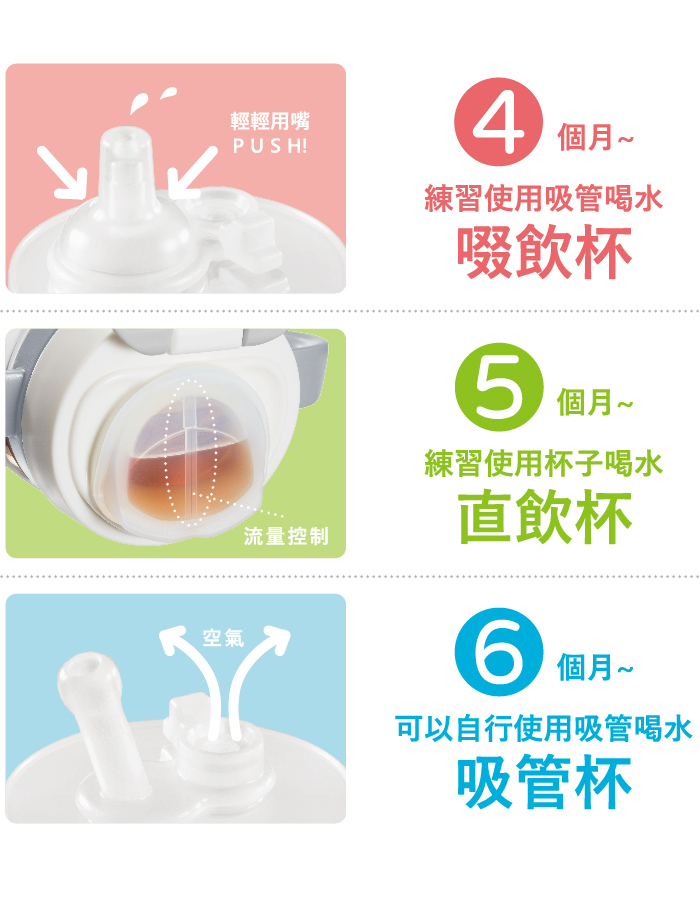 輕輕用嘴
PUSH!

4 個月~
練習使用吸管喝水
啜飲杯

流量控制

5 個月~
練習使用杯子喝水
直飲杯

空氣

6 個月~
可以自行使用吸管喝水
吸管杯