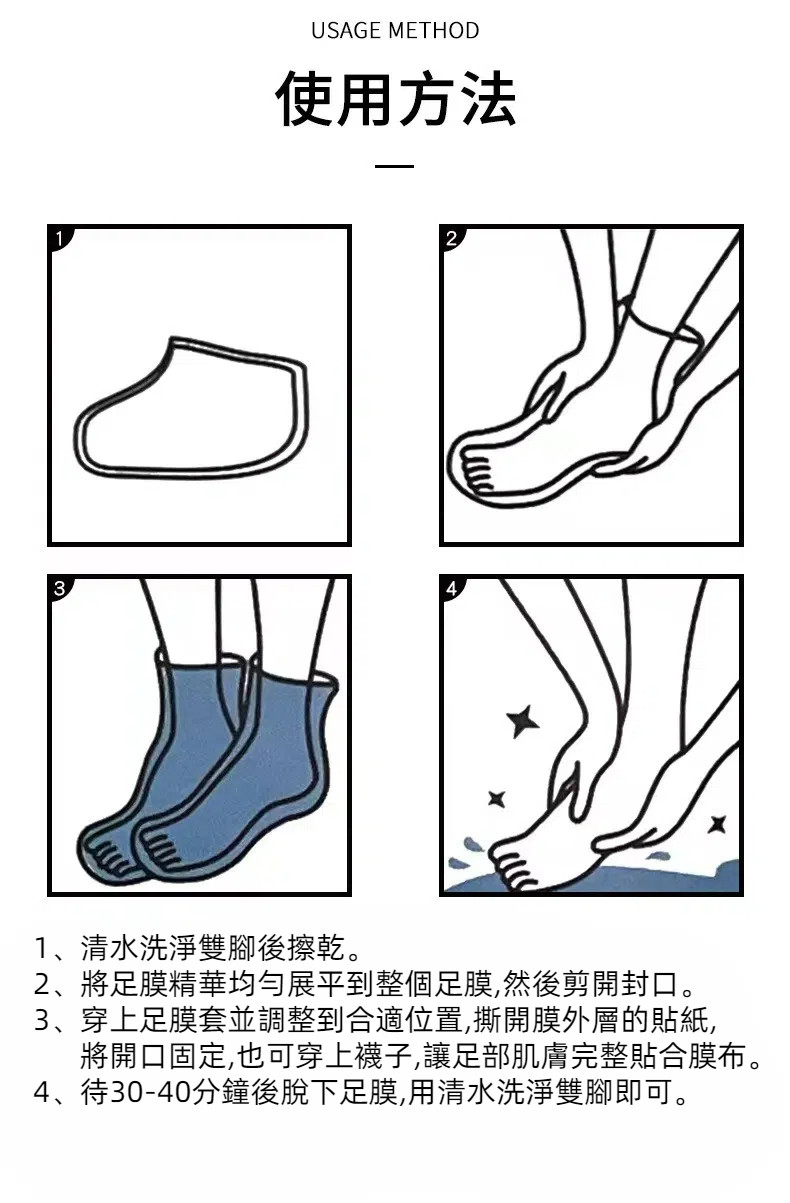 USAGE METHOD

使用方法

1

2

3

4

1、清水洗淨雙腳後擦乾。
2、將足膜精華均勻展平到整個足膜,然後剪開封口。
3、穿上足膜套並調整到合適位置,撕開膜外層的貼紙,將開口固定,也可穿上襪子,讓足部肌膚完整貼合膜布。
4、待30-40分鐘後脫下足膜,用清水洗淨雙腳即可。