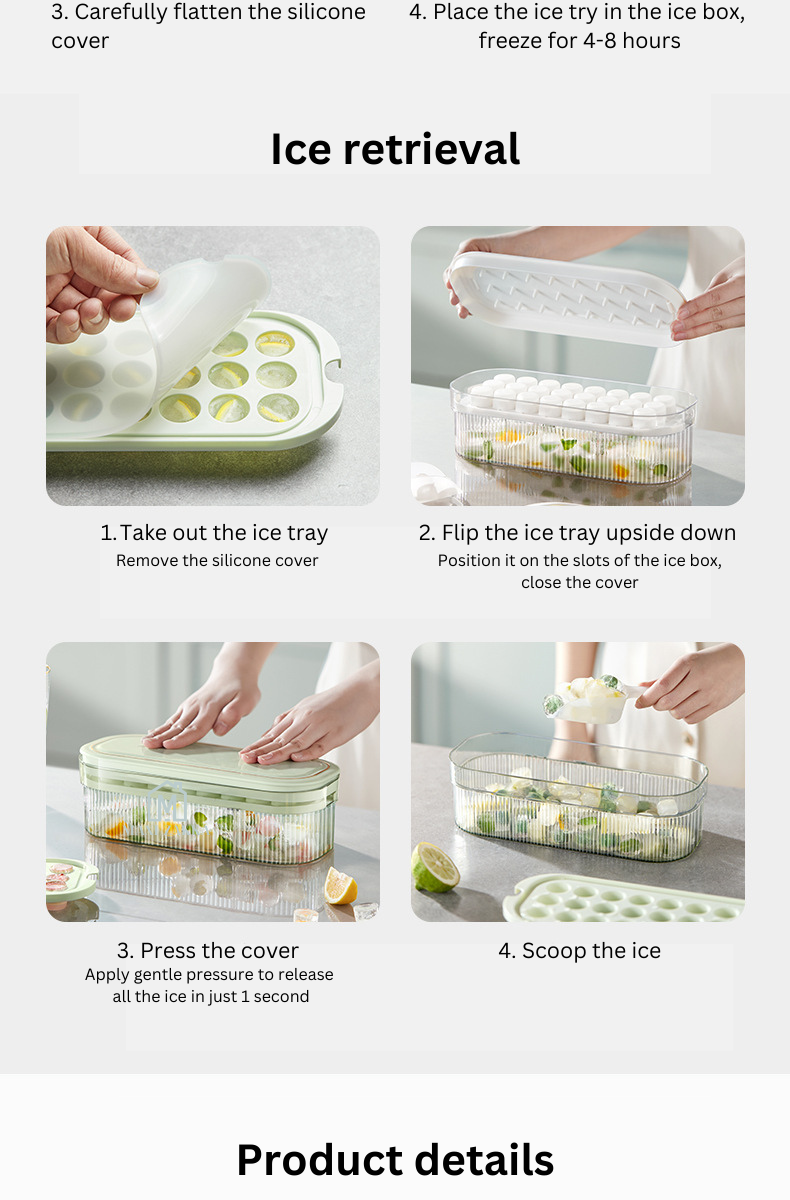 3. Carefully flatten the silicone cover

4. Place the ice try in the ice box, freeze for 4-8 hours

Ice retrieval

1. Take out the ice tray
Remove the silicone cover

2. Flip the ice tray upside down
Position it on the slots of the ice box, close the cover

3. Press the cover
Apply gentle pressure to release all the ice in just 1 second

4. Scoop the ice

Product details