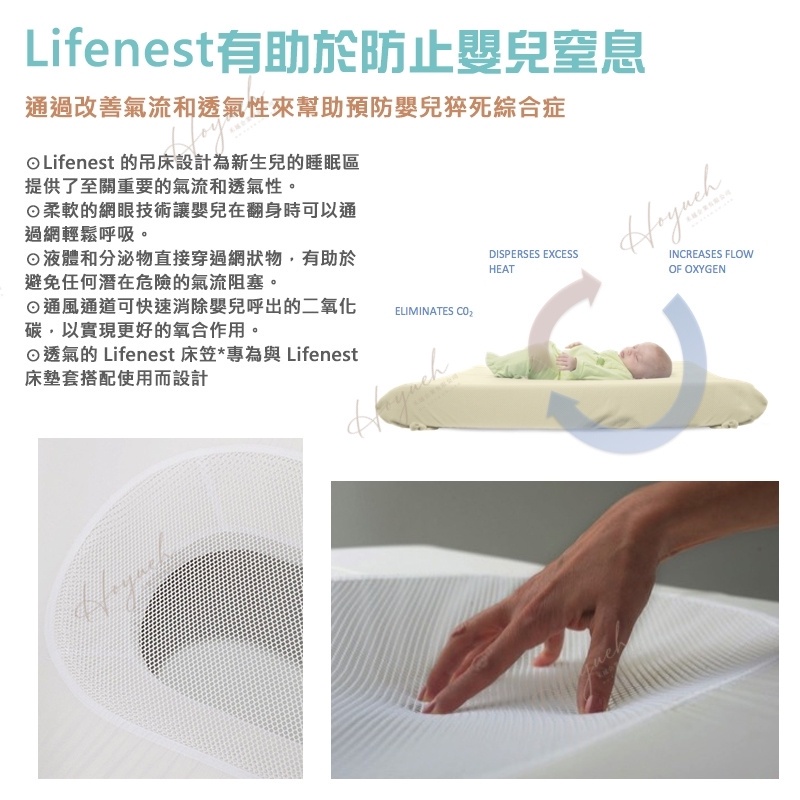 Lifenest有助於防止嬰兒窒息

通過改善氣流和透氣性來幫助預防嬰兒猝死綜合症

⊙Lifenest 的吊床設計為新生兒的睡眠區提供了至關重要的氣流和透氣性。
⊙柔軟的網眼技術讓嬰兒在翻身時可以通過網輕鬆呼吸。
⊙液體和分泌物直接穿過網狀物，有助於避免任何潛在危險的氣流阻塞。
⊙通風通道可快速消除嬰兒呼出的二氧化碳，以實現更好的氧合作用。
⊙透氣的 Lifenest 床笠*專為與 Lifenest 床墊套搭配使用而設計

DISPERSES EXCESS HEAT

INCREASES FLOW OF OXYGEN

ELIMINATES $CO_2$

Hoyueh

Hoyueh

Hoyueh

Hoyueh

Hoyueh