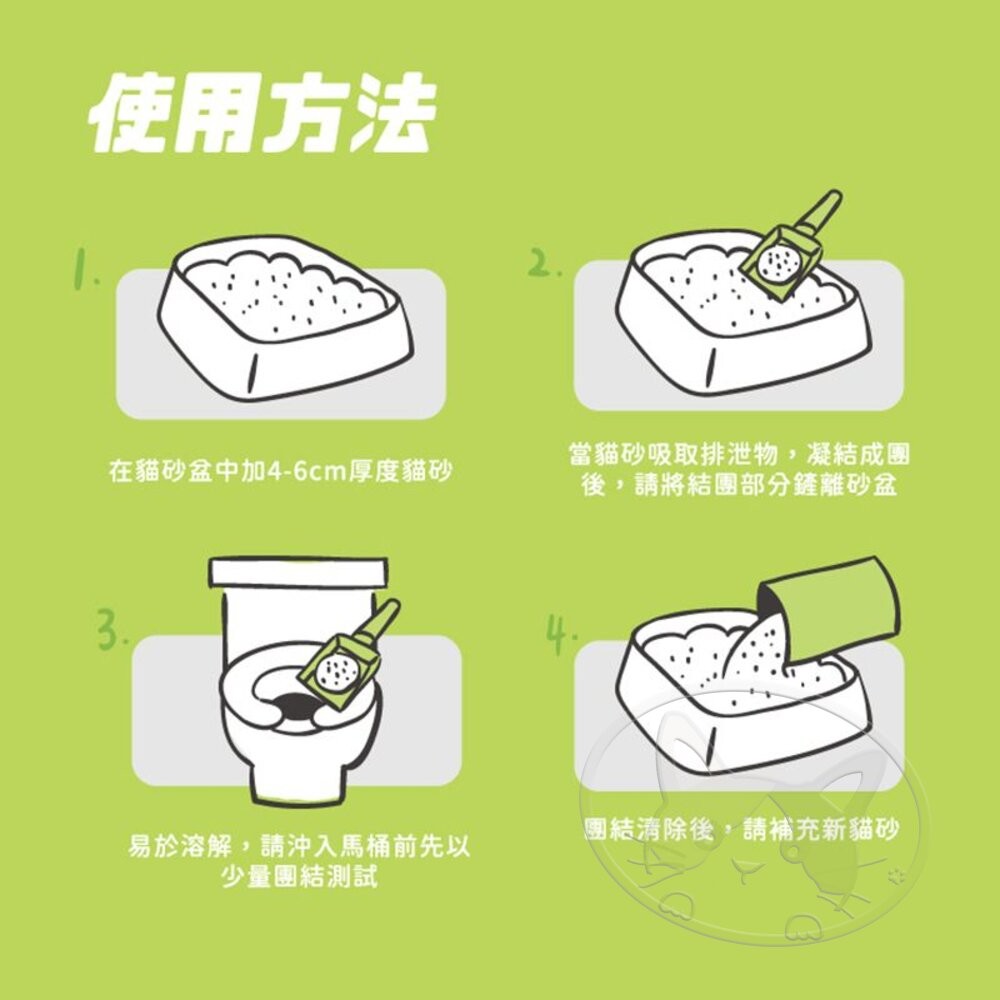 使用方法

1.

在貓砂盆中加4-6cm厚度貓砂

2.

當貓砂吸取排泄物，凝結成團後，請將結團部分鏟離砂盆

3.

易於溶解，請沖入馬桶前先以少量團結測試

4.

團結清除後，請補充新貓砂