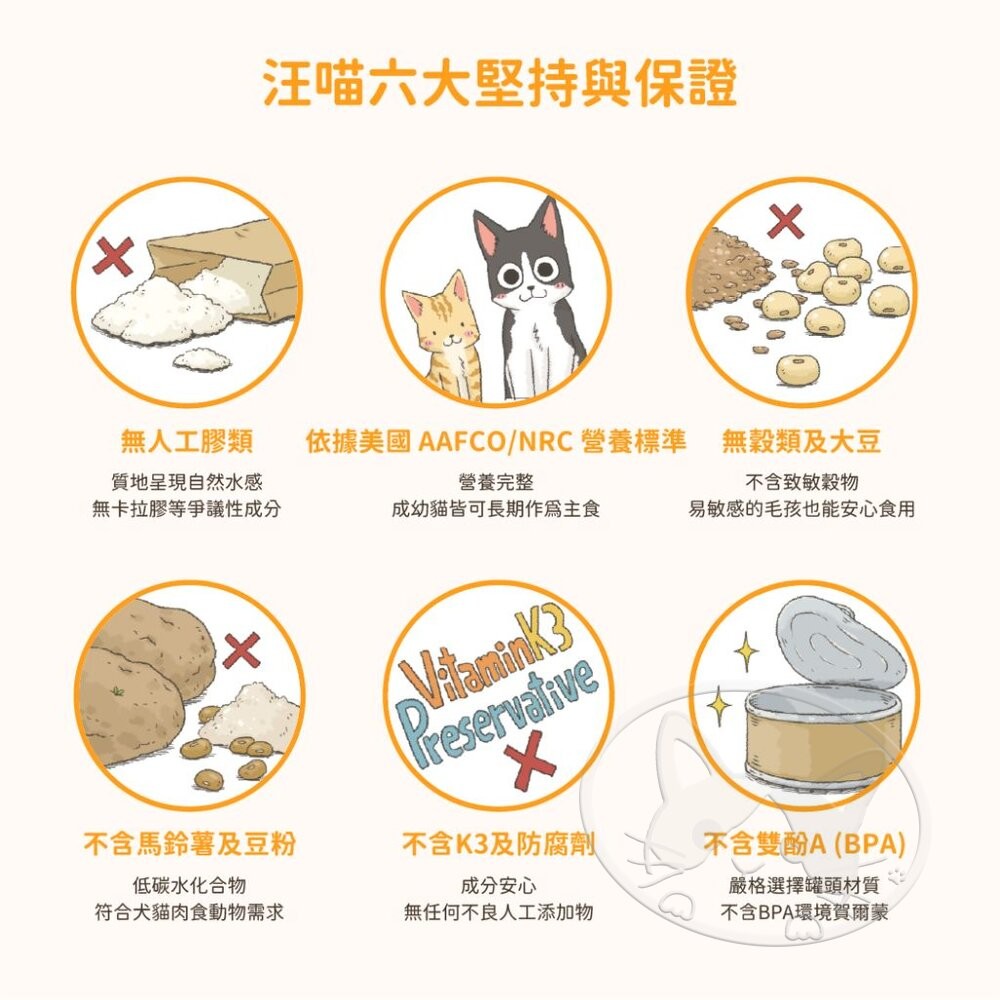 汪喵六大堅持與保證

無人工膠類
質地呈現自然水感
無卡拉膠等爭議性成分

依據美國 AAFCO/NRC 營養標準
營養完整
成幼貓皆可長期作爲主食

無穀類及大豆
不含致敏穀物
易敏感的毛孩也能安心食用

不含馬鈴薯及豆粉
低碳水化合物
符合犬貓肉食動物需求

VitaminK3
Preservative

不含K3及防腐劑
成分安心
無任何不良人工添加物

不含雙酚A (BPA)
嚴格選擇罐頭材質
不含BPA環境賀爾蒙